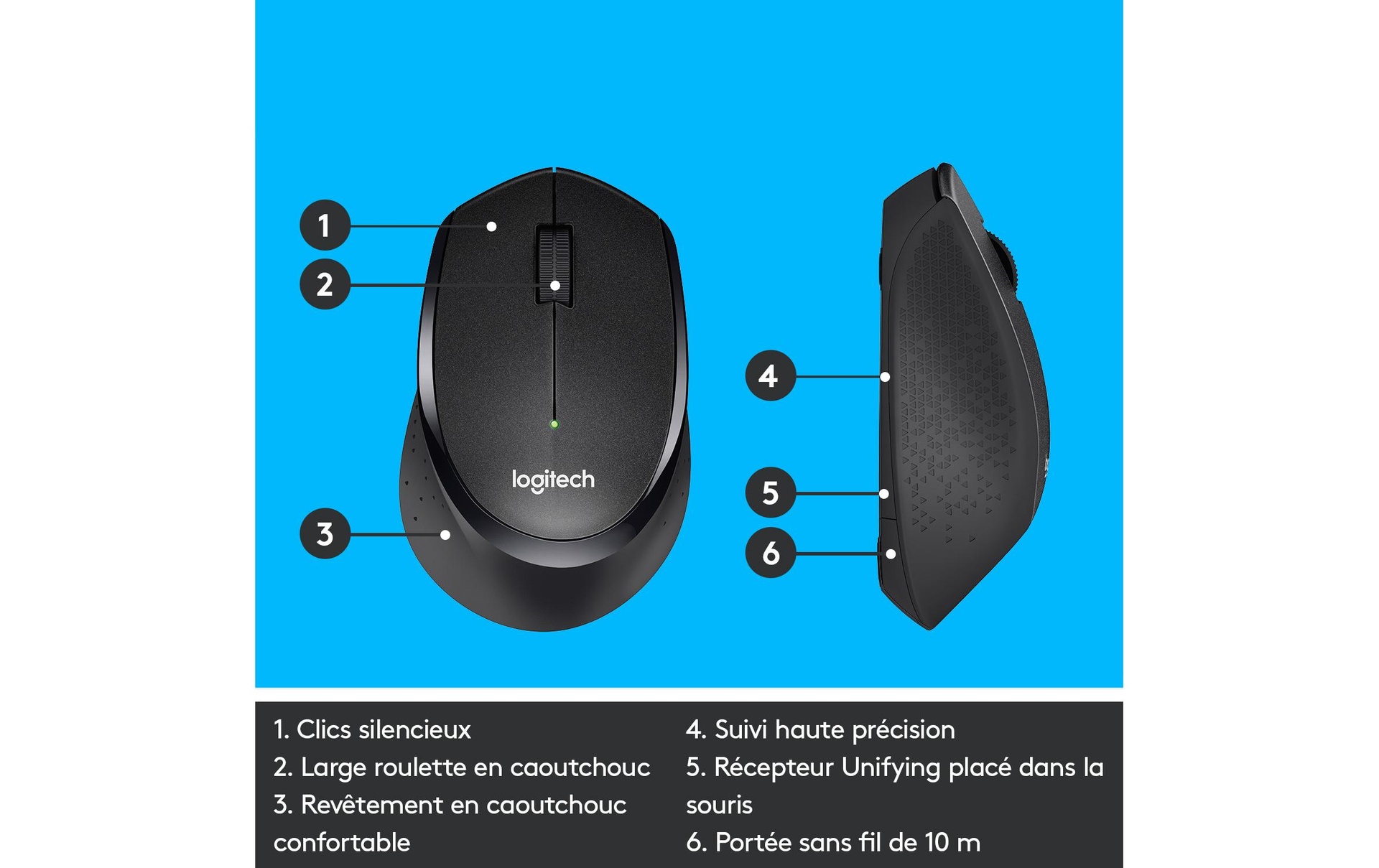 1

2

3

logitech

4

5

6

1. Clics silencieux
2. Large roulette en caoutchouc
3. Revêtement en caoutchouc confortable

4. Suivi haute précision
5. Récepteur Unifying placé dans la souris
6. Portée sans fil de 10 m